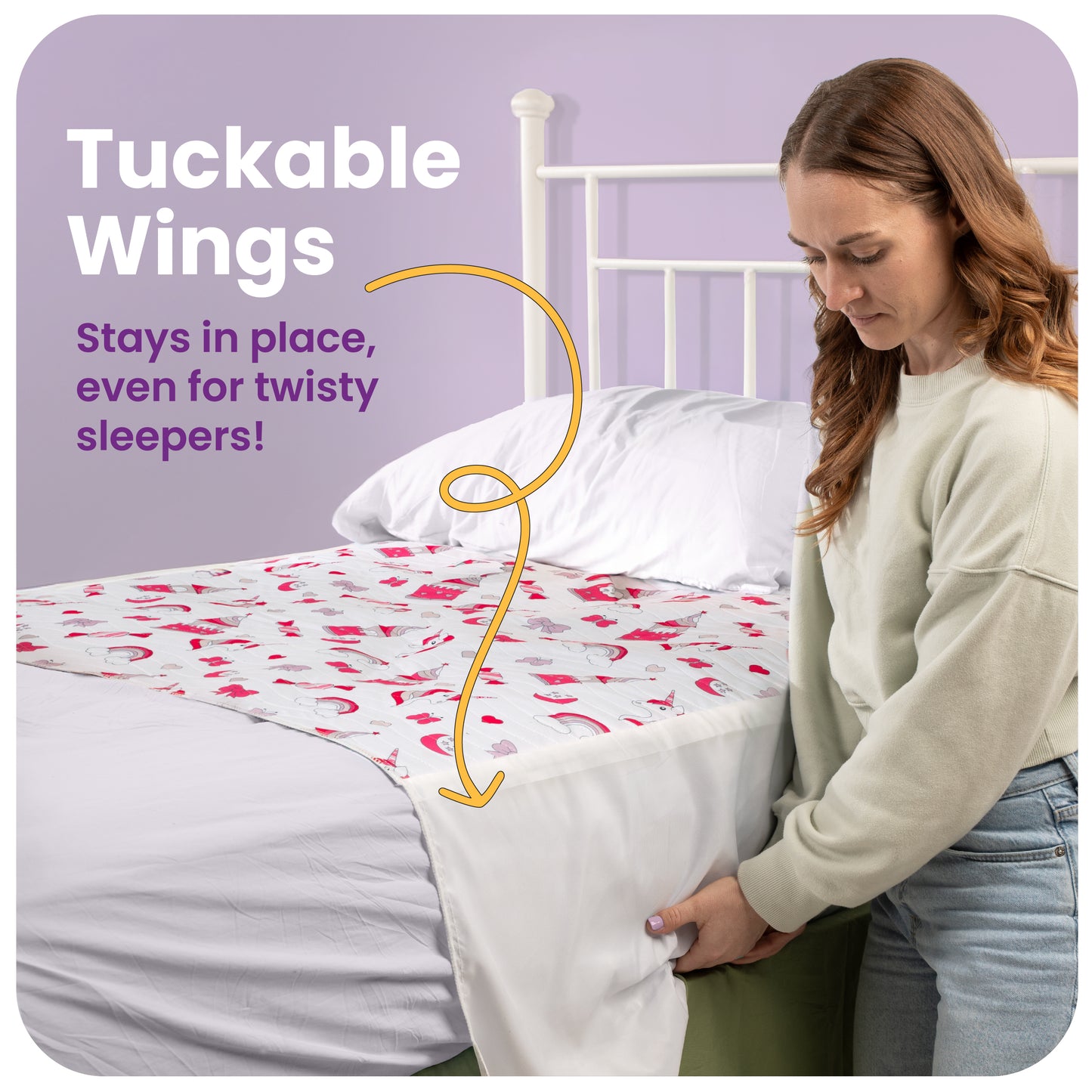 Tuckable Wings

Stays in place, even for twisty sleepers!