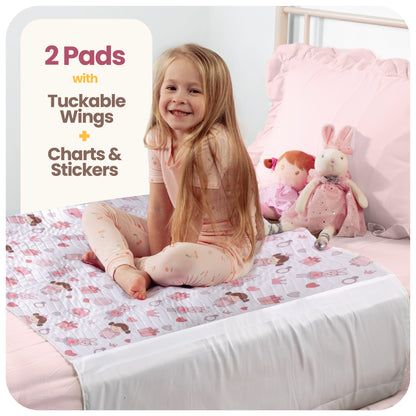 2 Pads
with
Tuckable Wings
+
Charts & Stickers