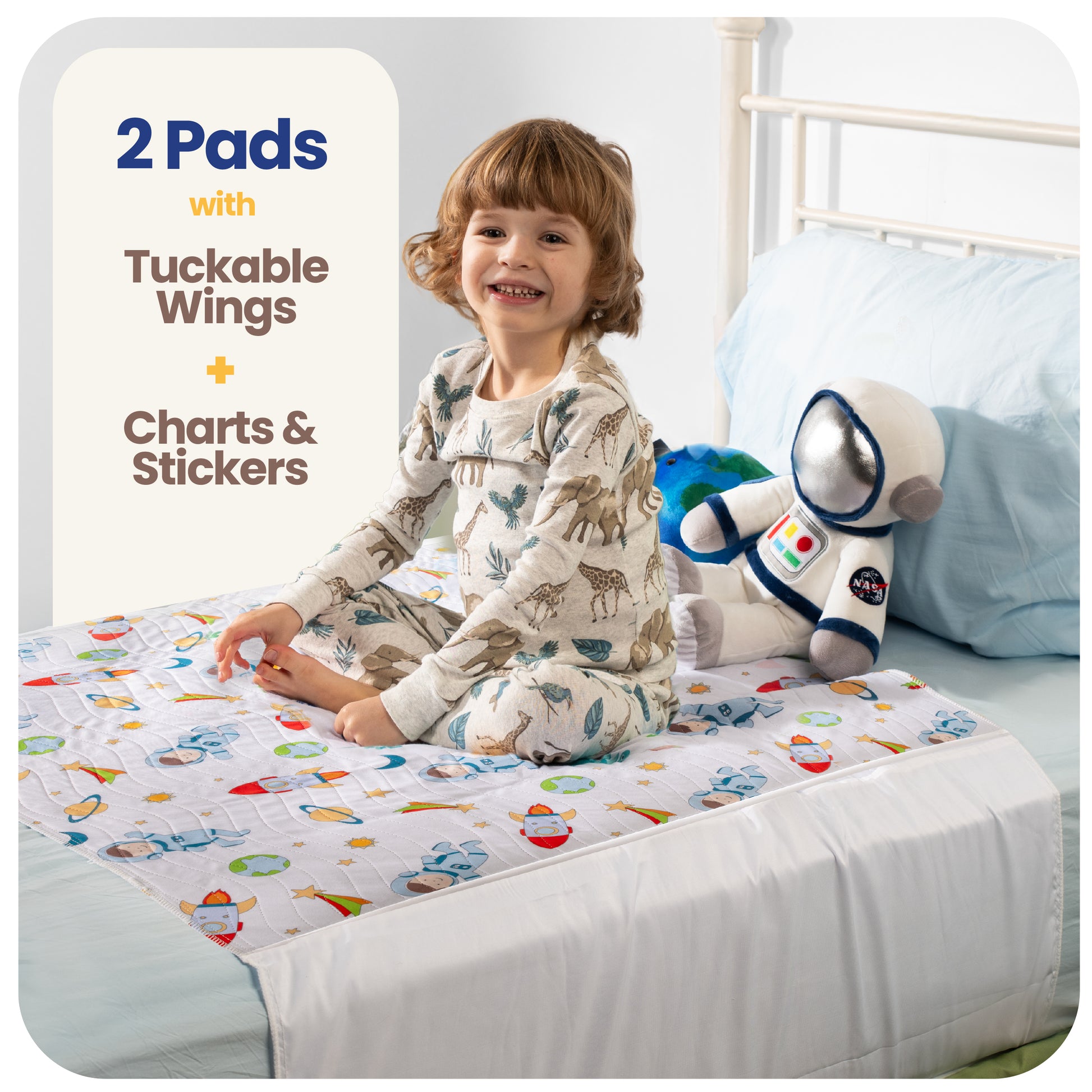 2 Pads
with
Tuckable Wings
+
Charts & Stickers

NASA