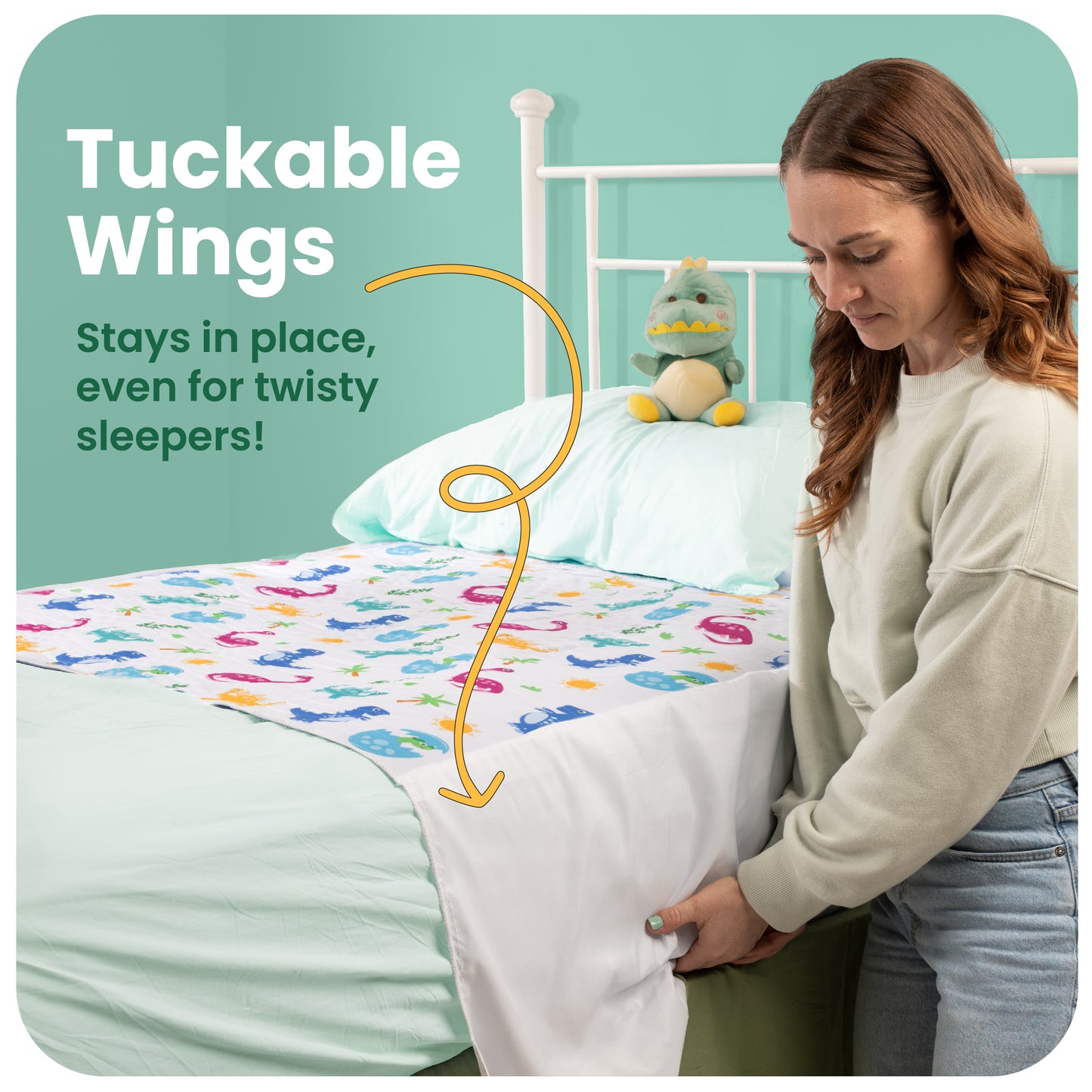 Tuckable Wings

Stays in place, even for twisty sleepers!