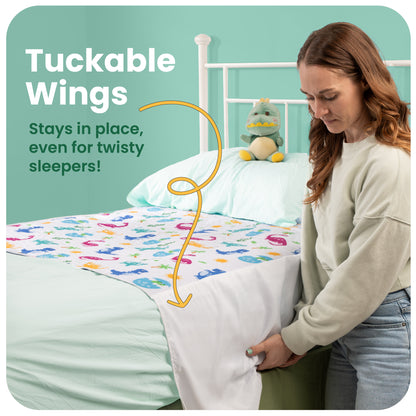 Tuckable Wings

Stays in place, even for twisty sleepers!