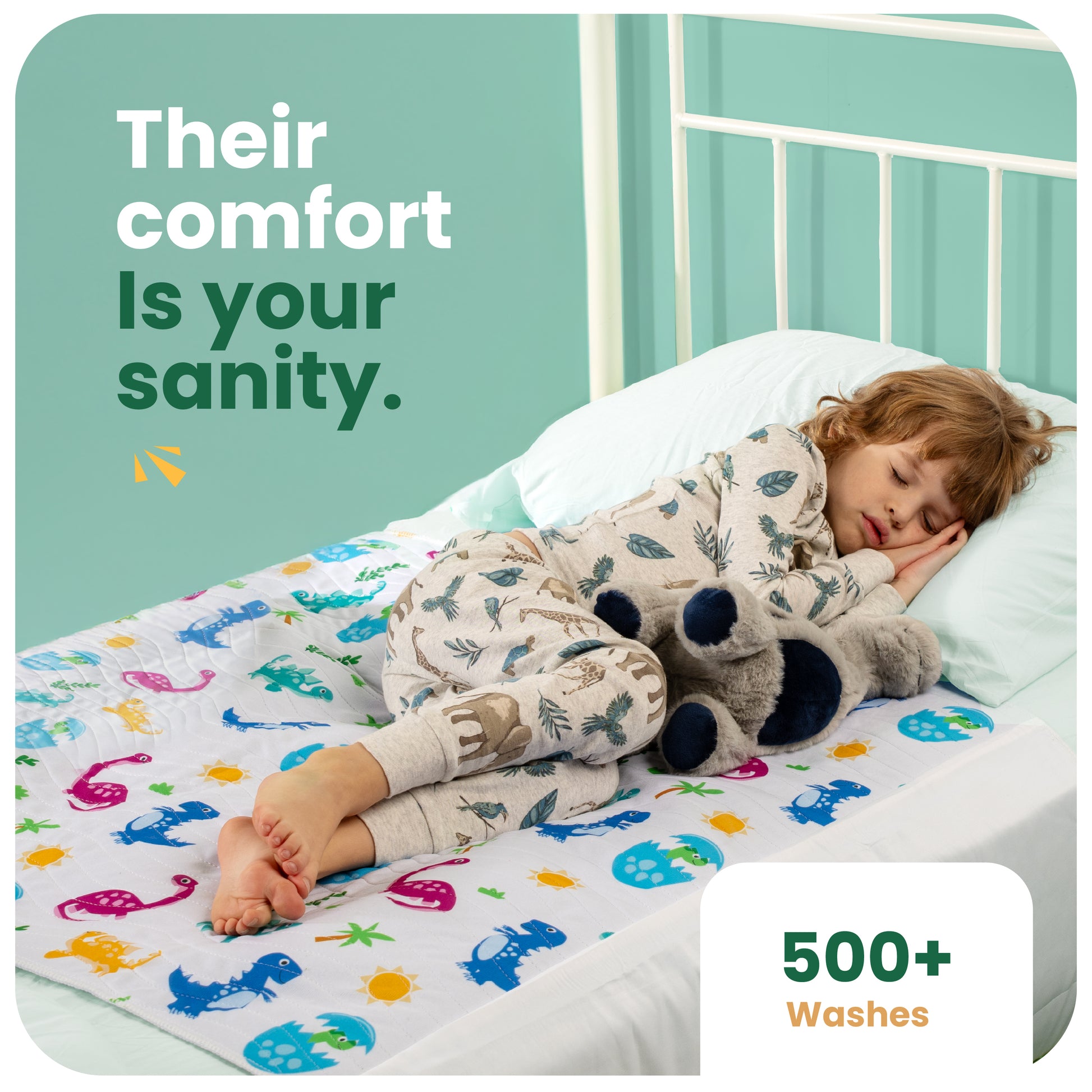 Their comfort Is your sanity.

500+
Washes