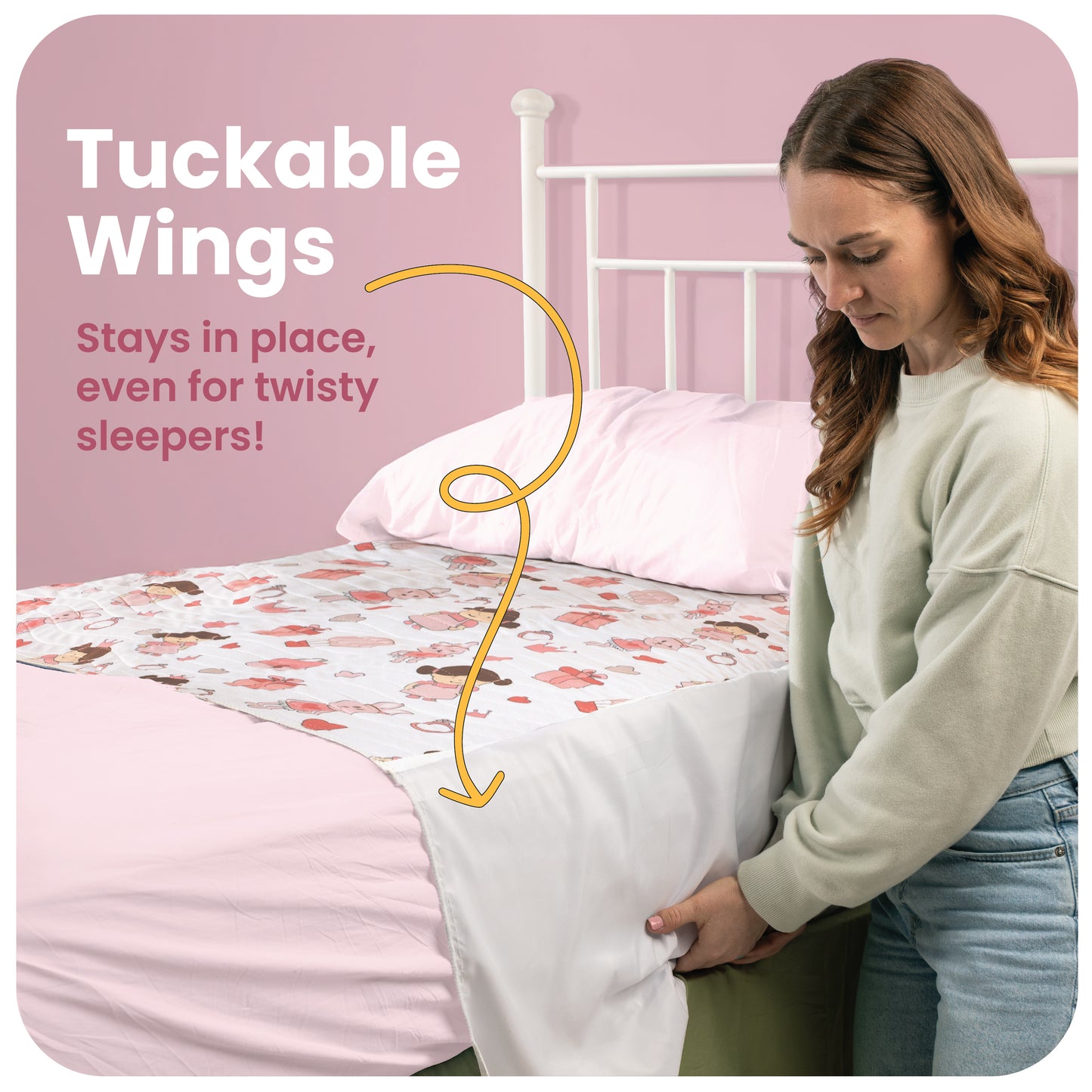 Tuckable Wings

Stays in place, even for twisty sleepers!