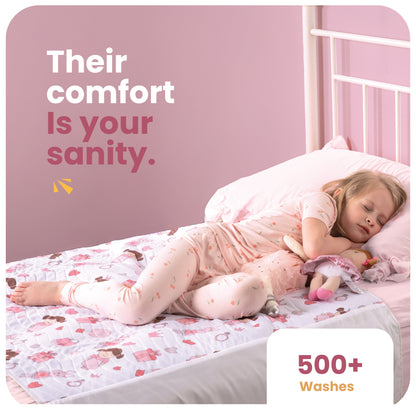 Their comfort Is your sanity.

500+
Washes