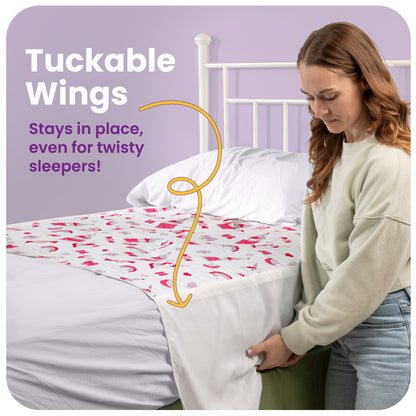 Tuckable Wings

Stays in place, even for twisty sleepers!