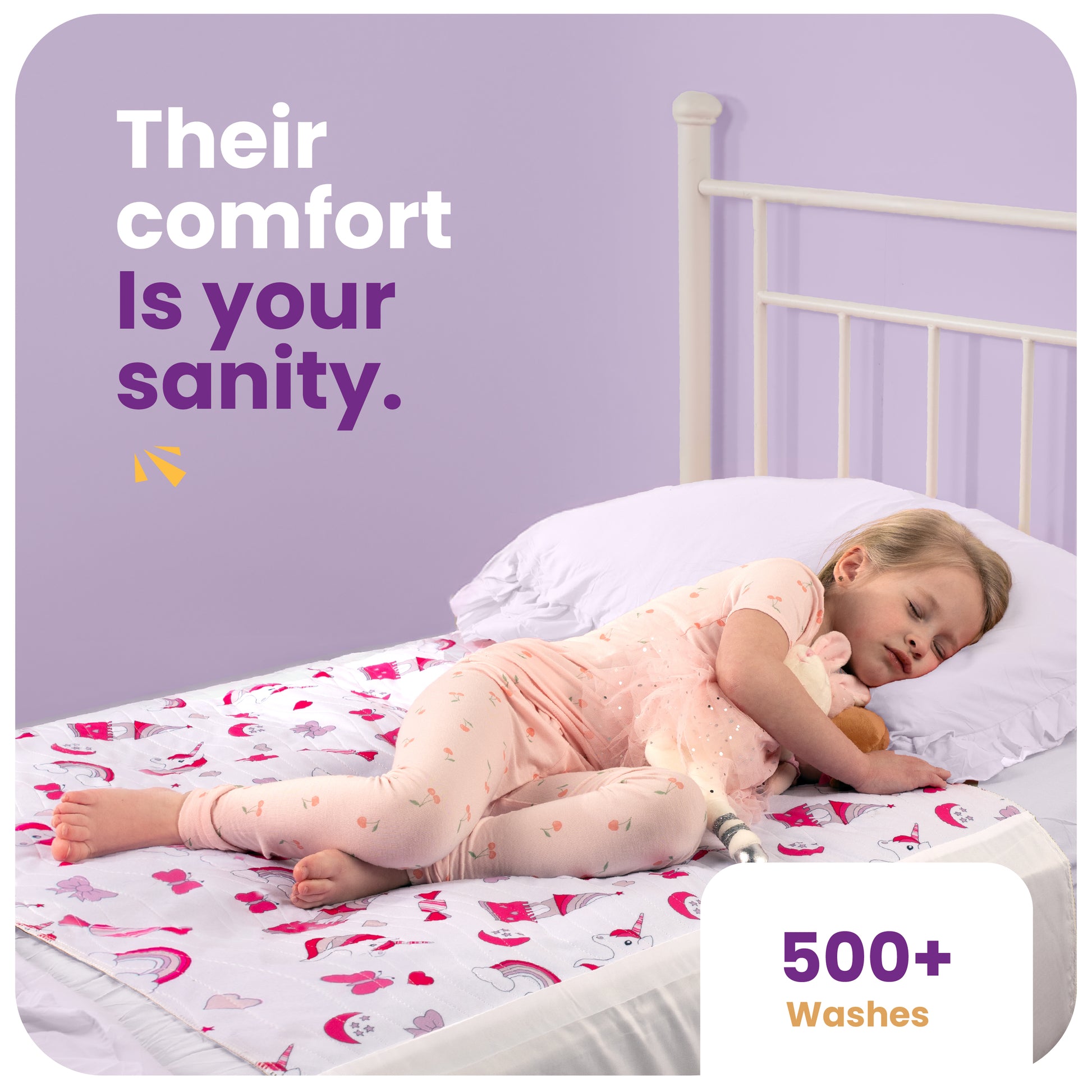 Their comfort Is your sanity.

500+
Washes